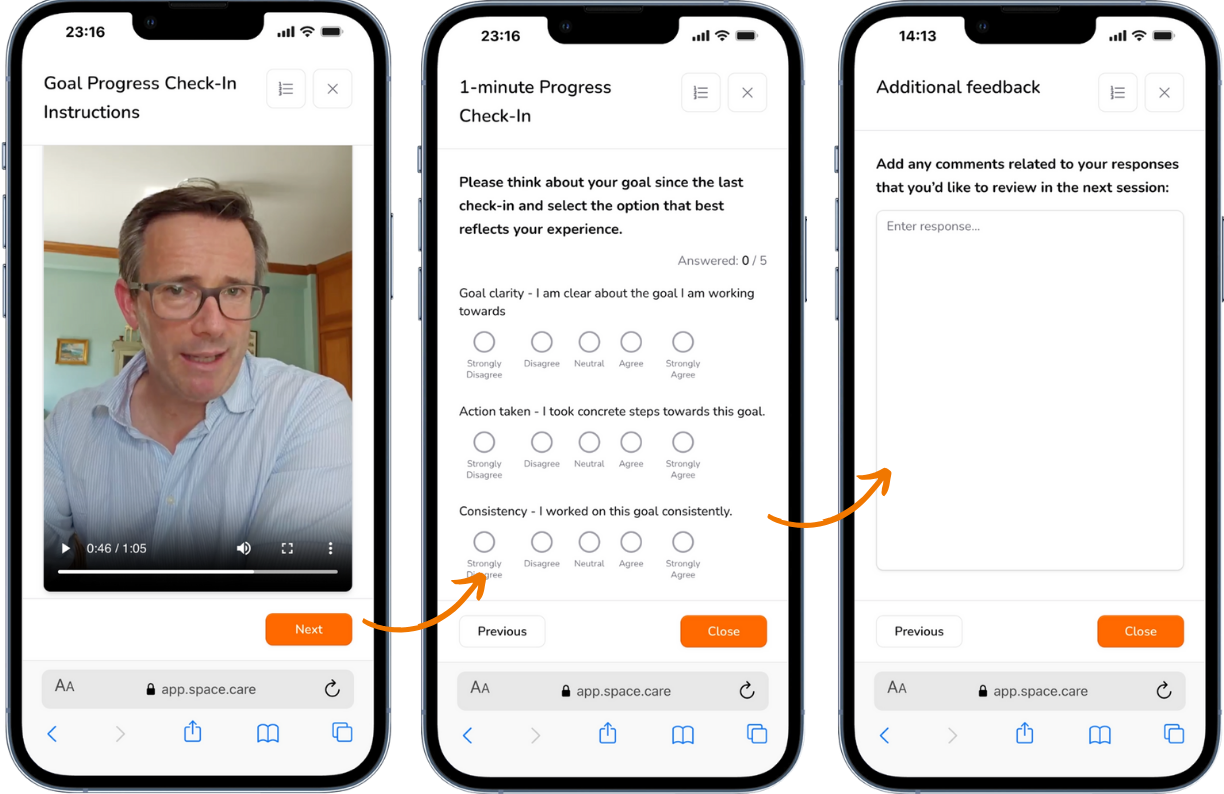 23:16

Goal Progress Check-In Instructions

0:46 / 1:05

Next

AA app.space.care

23:16

1-minute Progress Check-In

Please think about your goal since the last check-in and select the option that best reflects your experience.

Answered: 0 / 5

Goal clarity - I am clear about the goal I am working towards

Strongly Disagree Disagree Neutral Agree Strongly Agree

Action taken - I took concrete steps towards this goal.

Strongly Disagree Disagree Neutral Agree Strongly Agree

Consistency - I worked on this goal consistently.

Strongly Disagree Disagree Neutral Agree Strongly Agree

Previous Close

AA app.space.care

14:13

Additional feedback

Add any comments related to your responses that you'd like to review in the next session:

Enter response...

Previous Close

AA app.space.care